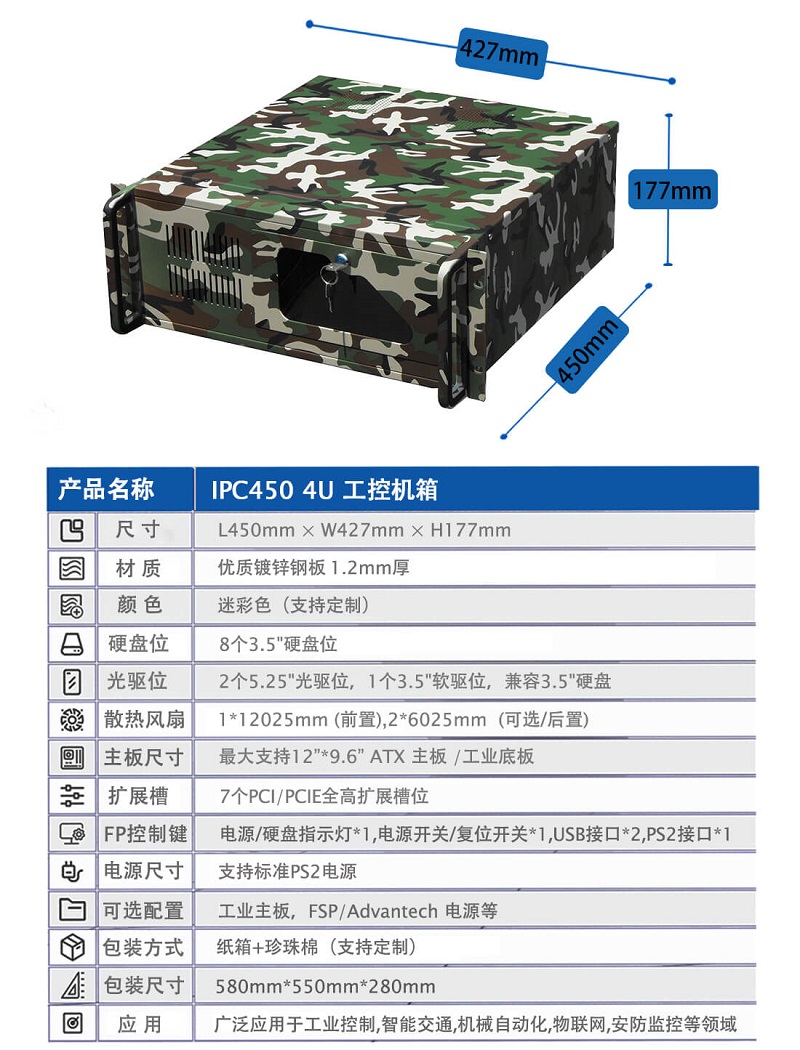 427mm

177mm

450mm

| 产品名称 | IPC450 4U 工控机箱 |
|---|---|
| 尺 寸 | L450mm × W427mm × H177mm |
| 材 质 | 优质镀锌钢板 1.2mm厚 |
| 颜 色 | 迷彩色（支持定制） |
| 硬盘位 | 8个3.5"硬盘位 |
| 光驱位 | 2个5.25"光驱位，1个3.5"软驱位，兼容3.5"硬盘 |
| 散热风扇 | 1*12025mm (前置),2*6025mm（可选/后置） |
| 主板尺寸 | 最大支持12"*9.6" ATX 主板 /工业底板 |
| 扩展槽 | 7个PCI/PCIE全高扩展槽位 |
| FP控制键 | 电源/硬盘指示灯*1,电源开关/复位开关*1,USB接口*2,PS2接口*1 |
| 电源尺寸 | 支持标准PS2电源 |
| 可选配置 | 工业主板，FSP/Advantech 电源等 |
| 包装方式 | 纸箱+珍珠棉（支持定制） |
| 包装尺寸 | 580mm*550mm*280mm |
| 应 用 | 广泛应用于工业控制,智能交通,机械自动化,物联网,安防监控等领域 |